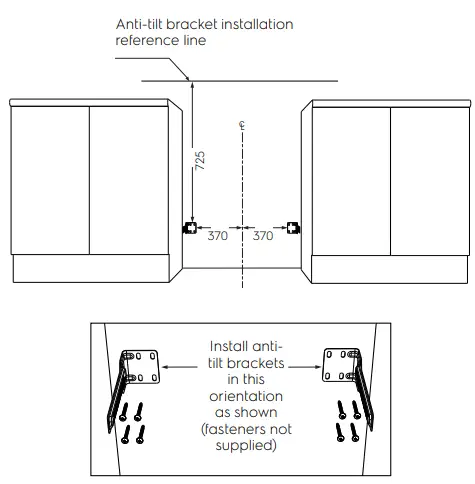 Anti-tilt bracket installation reference line

℄

725

370 370

Install anti-tilt brackets in this orientation as shown (fasteners not supplied)