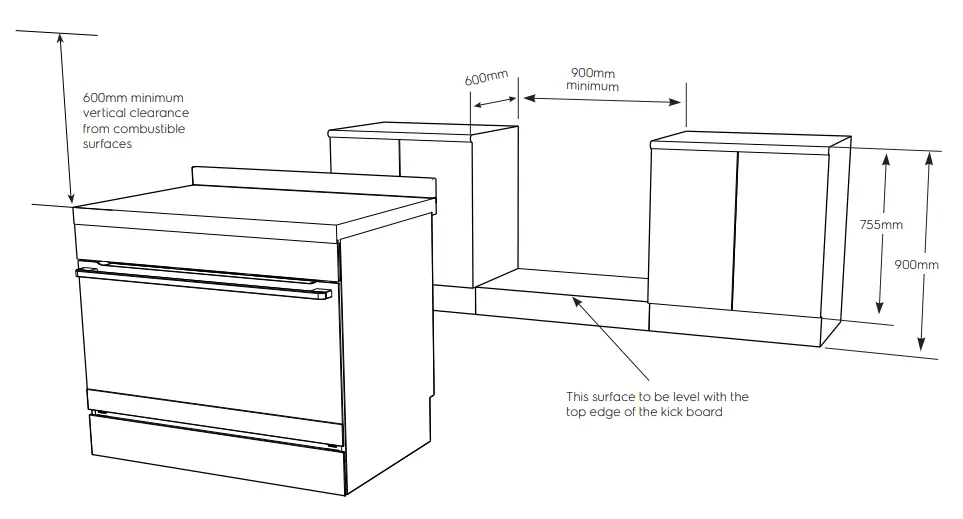 600mm minimum vertical clearance from combustible surfaces

600mm

900mm minimum

755mm

900mm

This surface to be level with the top edge of the kick board