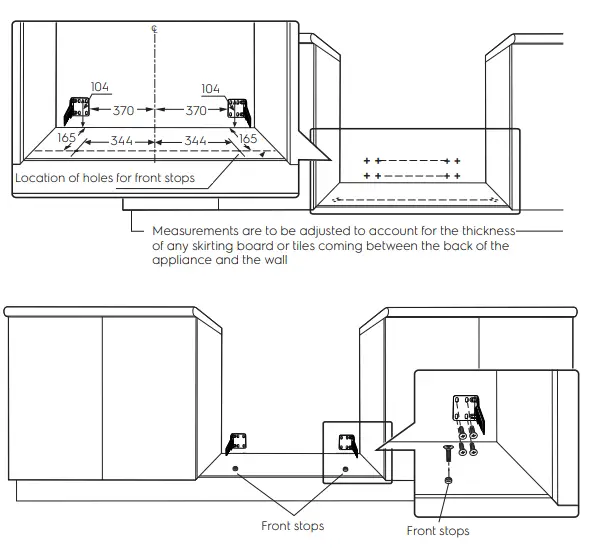 ℄
104
104
370
370
165
344
344
165
Location of holes for front stops

Measurements are to be adjusted to account for the thickness of any skirting board or tiles coming between the back of the appliance and the wall

Front stops
Front stops