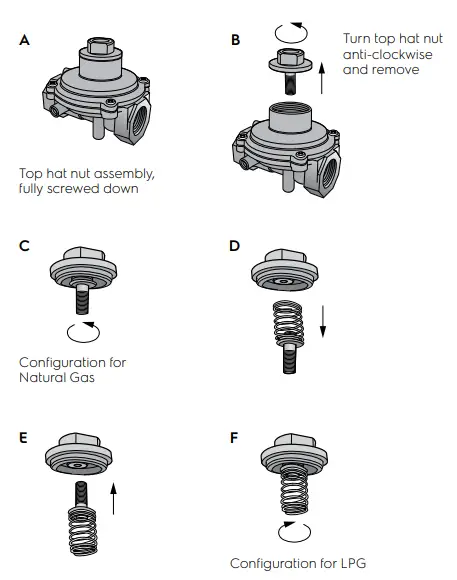 A

Top hat nut assembly, fully screwed down

B

Turn top hat nut anti-clockwise and remove

C

Configuration for Natural Gas

D

E

F

Configuration for LPG