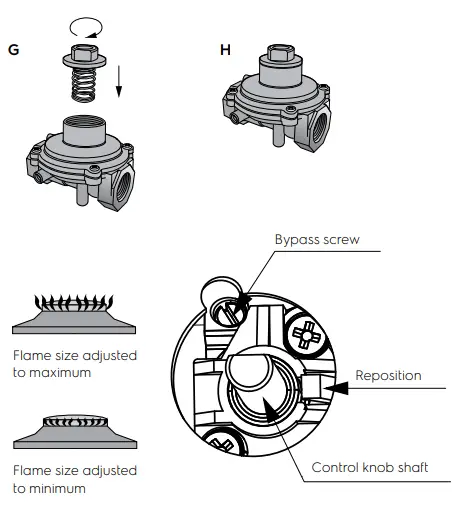 G

H

Bypass screw

Flame size adjusted to maximum

Reposition

Flame size adjusted to minimum

Control knob shaft