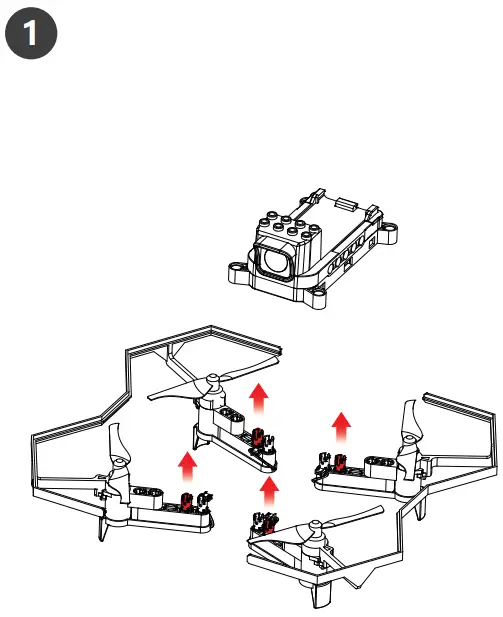 1