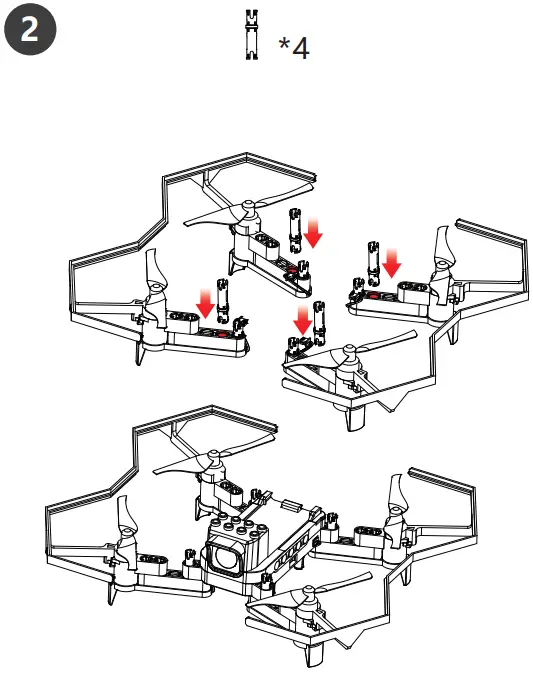 2

*4