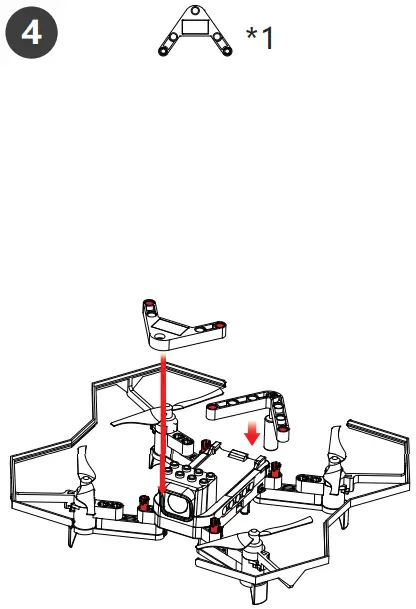 4

*1