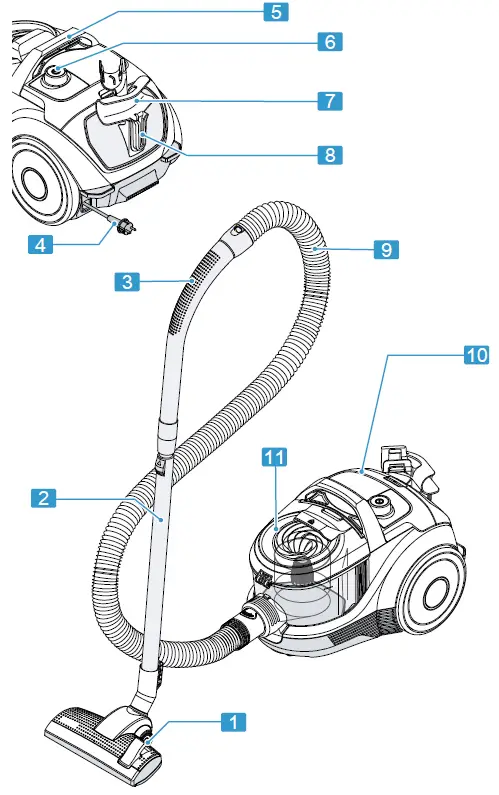 5
6
7
8
4
9
3
10
11
2
1