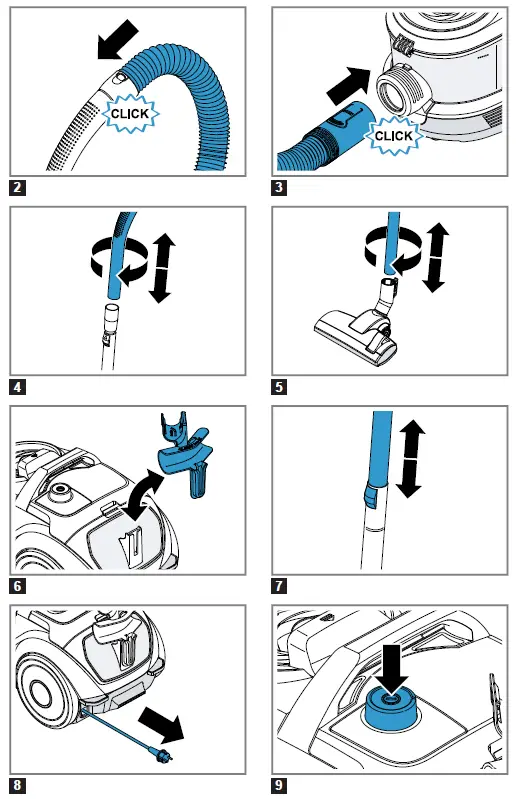 CLICK

2

CLICK

3

4

5

6

7

8

9