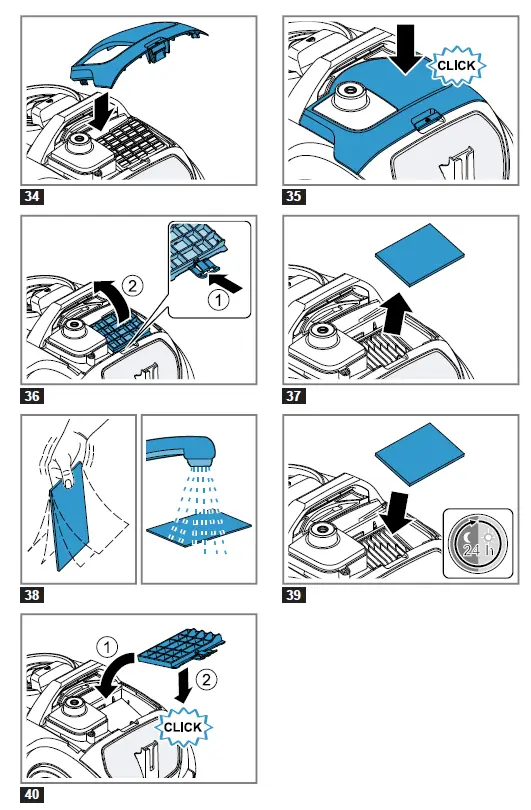 34

CLICK

35

2

1

36

37

38

24 h

39

1

2

CLICK

40