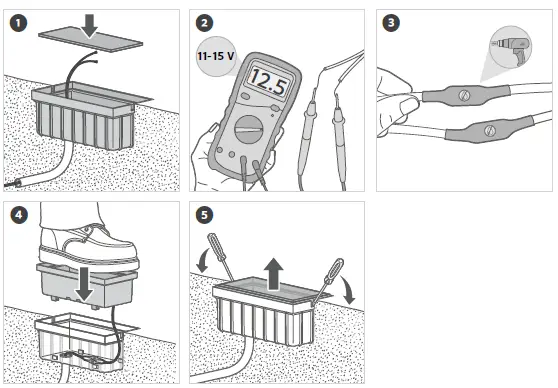 1

2

11-15 V

12.5

3

4

5