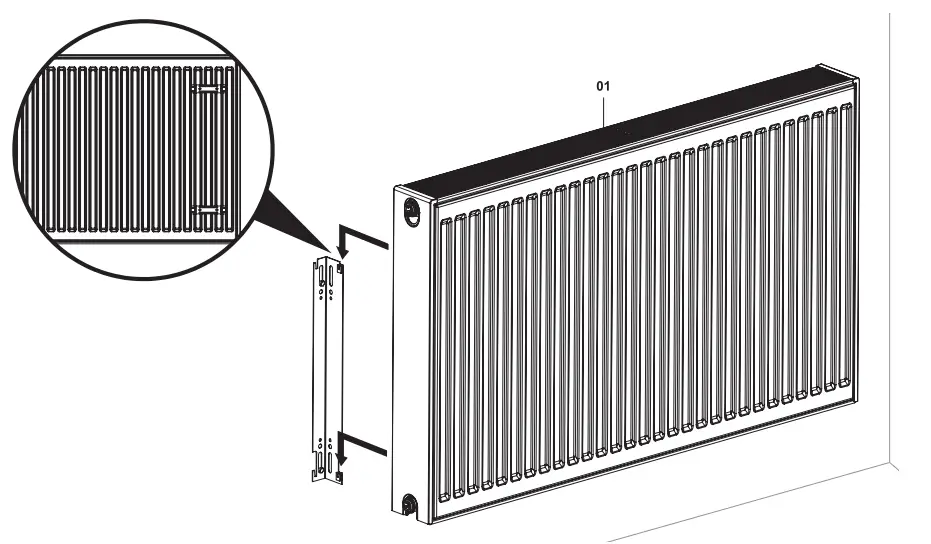 01