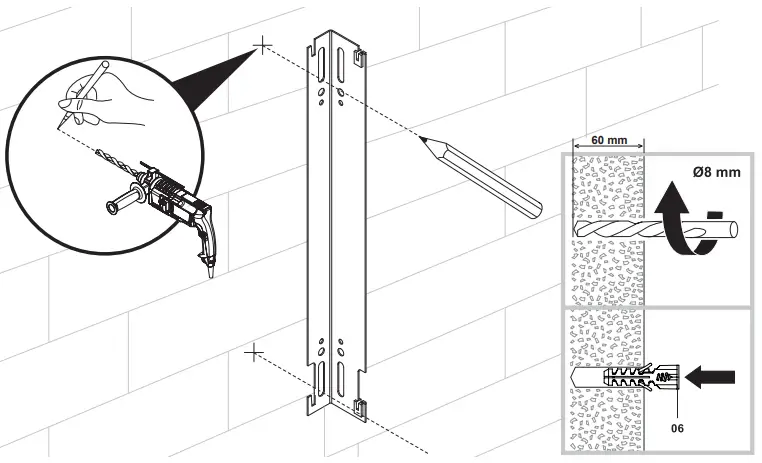 60 mm

Ø8 mm

06