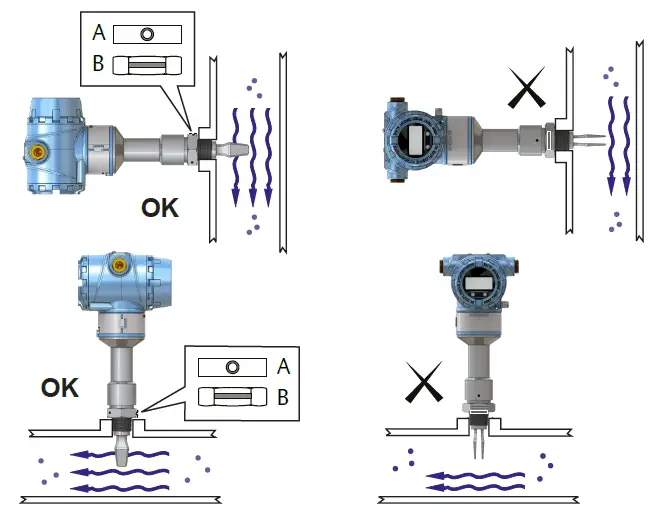 A
B
OK
OK
A
B