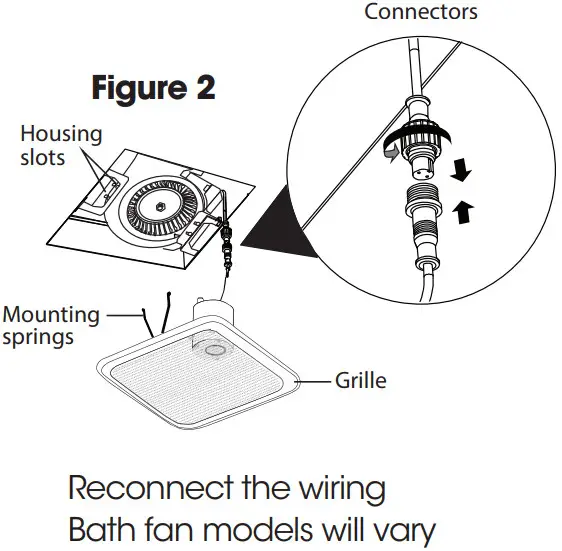 Connectors

Figure 2

Housing slots

Mounting springs

Grille

Reconnect the wiring
Bath fan models will vary