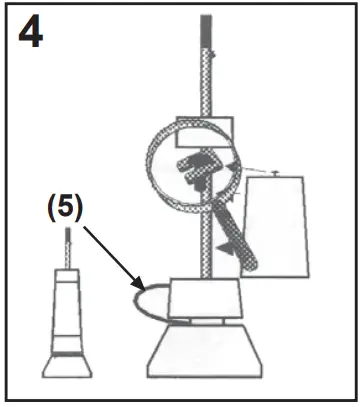 4

(5)