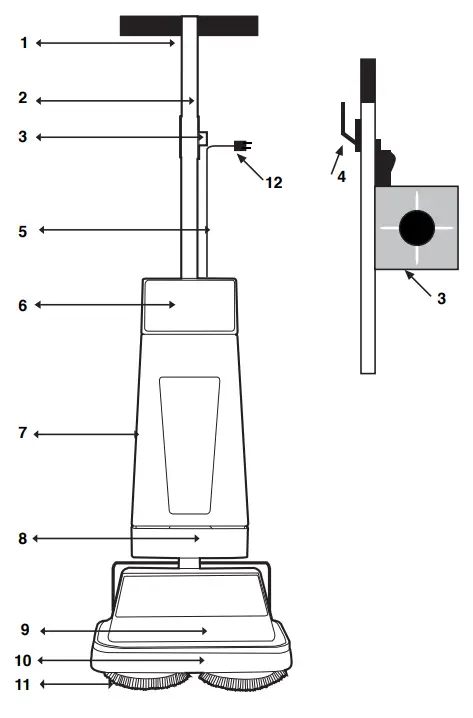 1
2
3
12
5
6
7
8
9
10
11
4
3