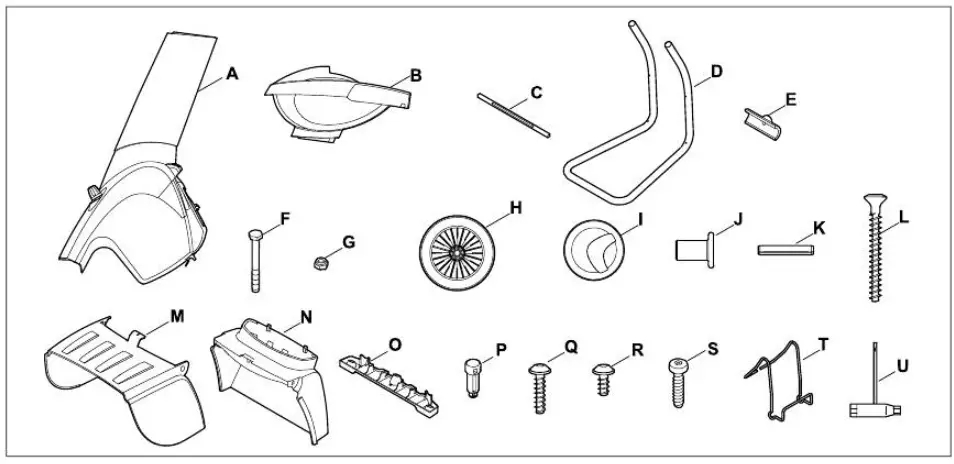 A
B
C
D
E
F
G
H
I
J
K
L
M
N
O
P
Q
R
S
T
U