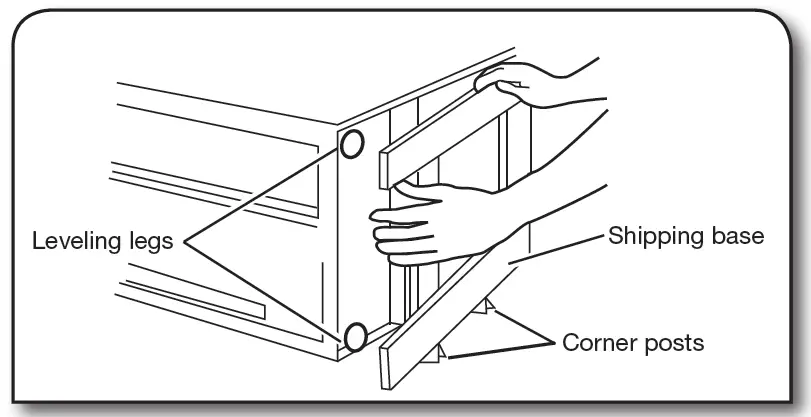 Leveling legs

Shipping base

Corner posts