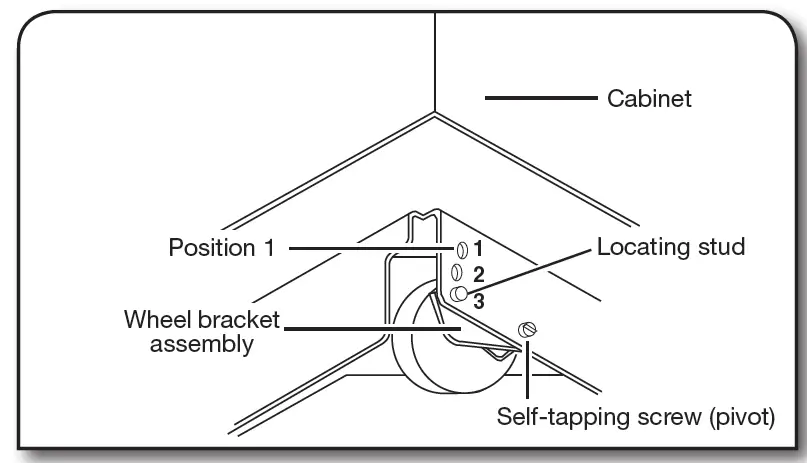 Cabinet

Position 1

1

2

3

Locating stud

Wheel bracket assembly

Self-tapping screw (pivot)