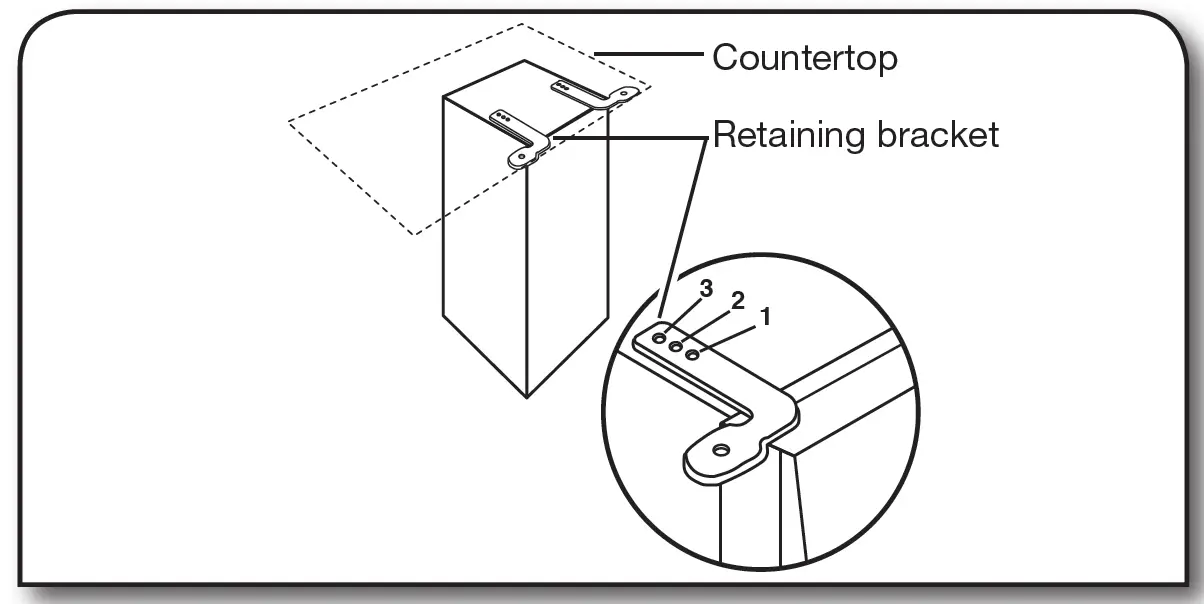 Countertop
Retaining bracket
3
2
1