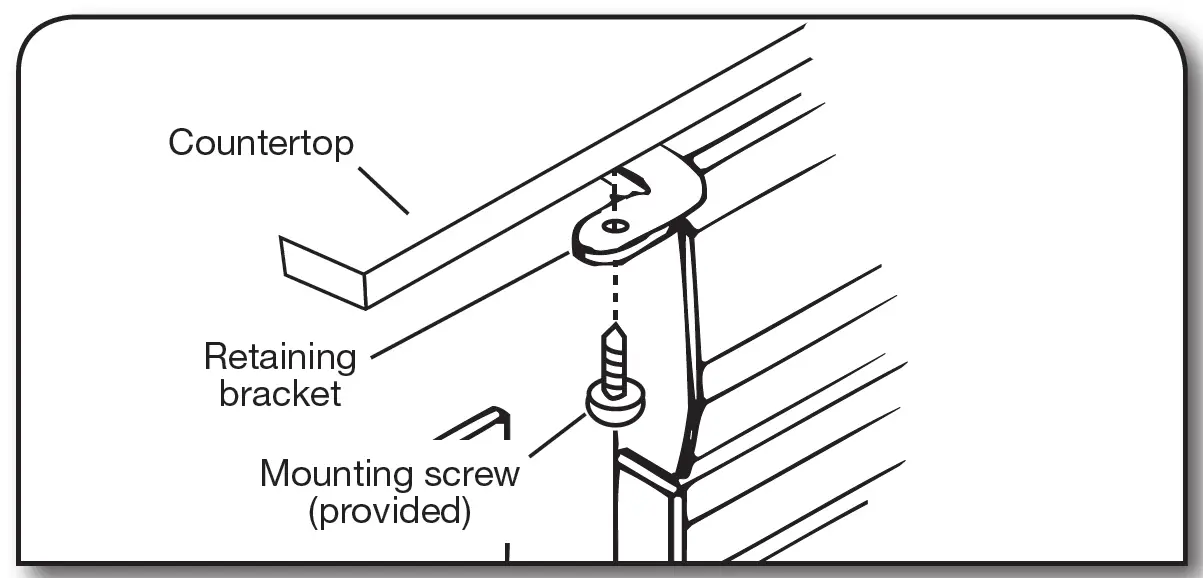 Countertop

Retaining bracket

Mounting screw (provided)