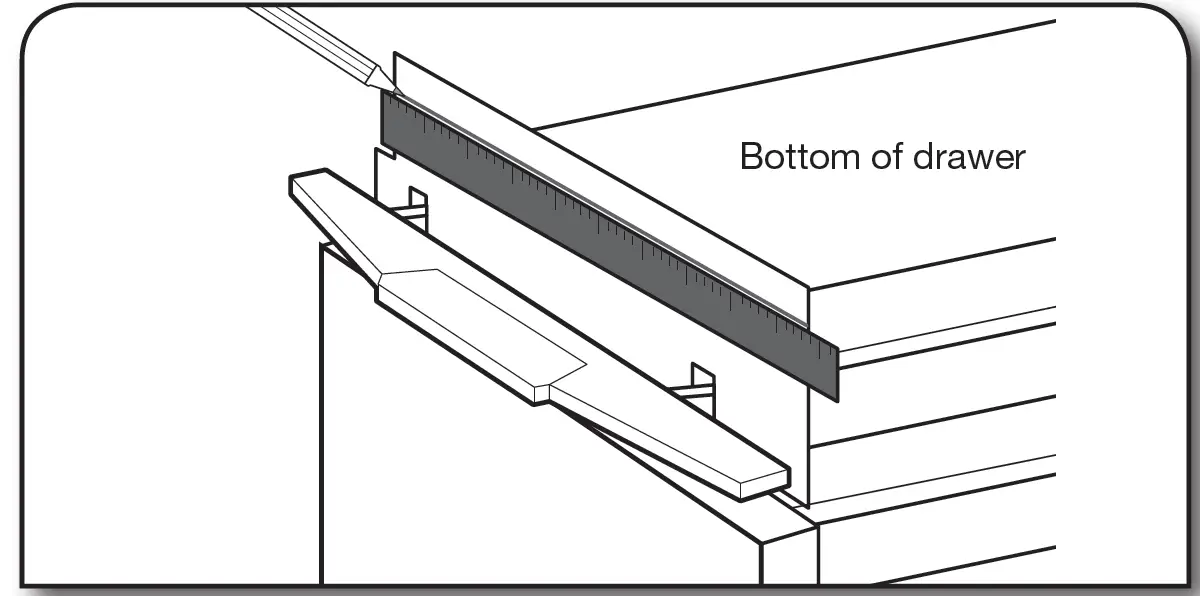 Bottom of drawer