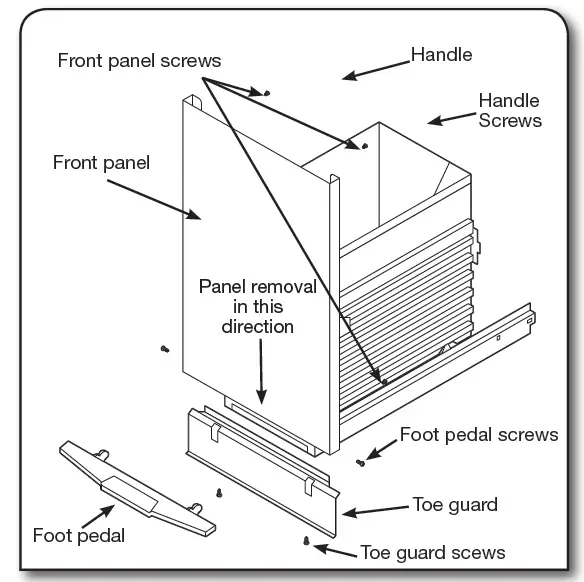 Front panel screws

Handle

Handle Screws

Front panel

Panel removal in this direction

Foot pedal screws

Toe guard

Foot pedal

Toe guard scews