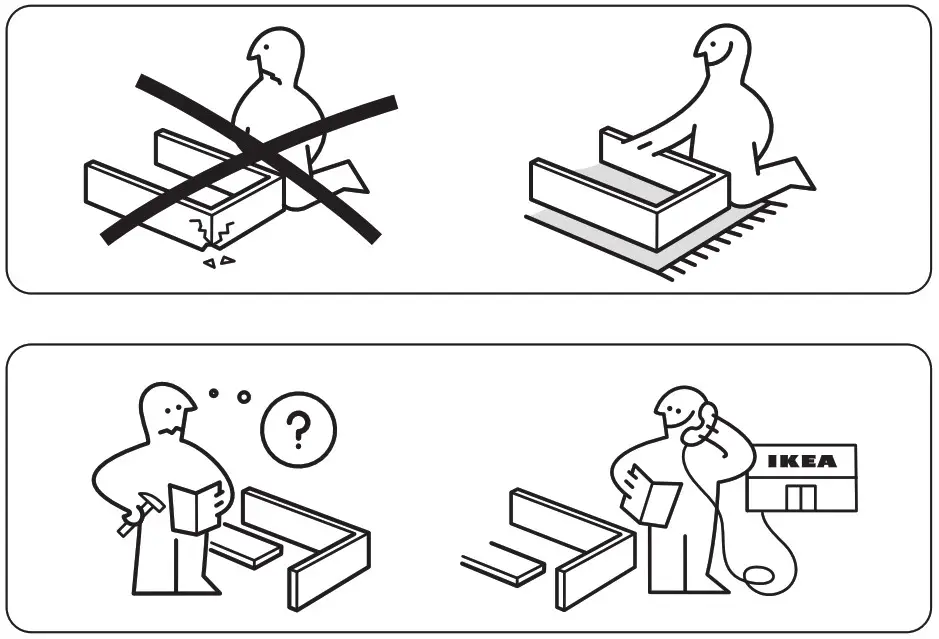 ?

IKEA