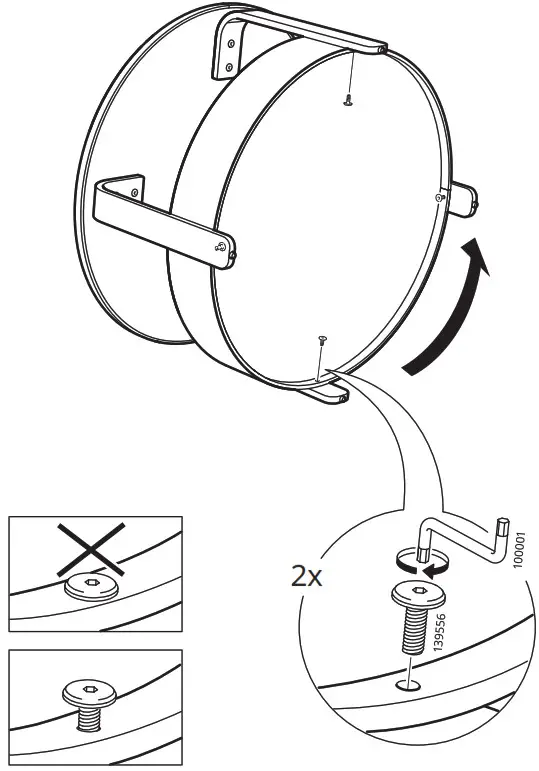 2x

100001

139556