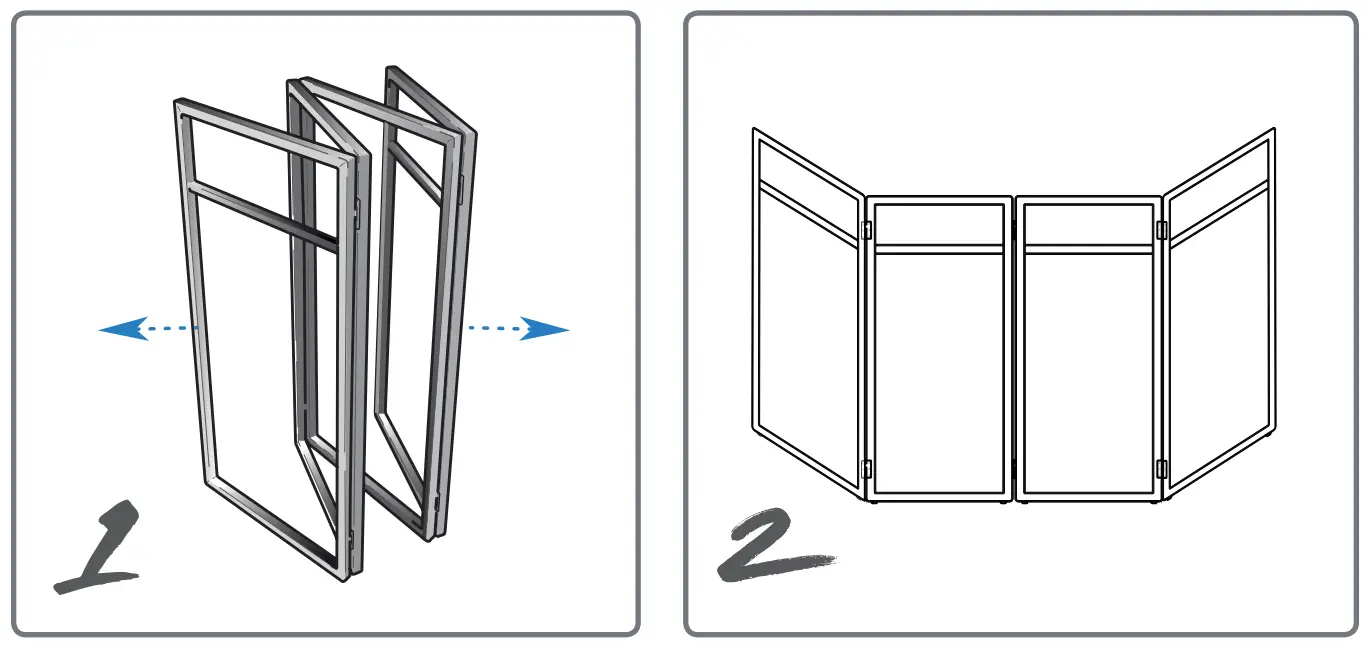 1

2