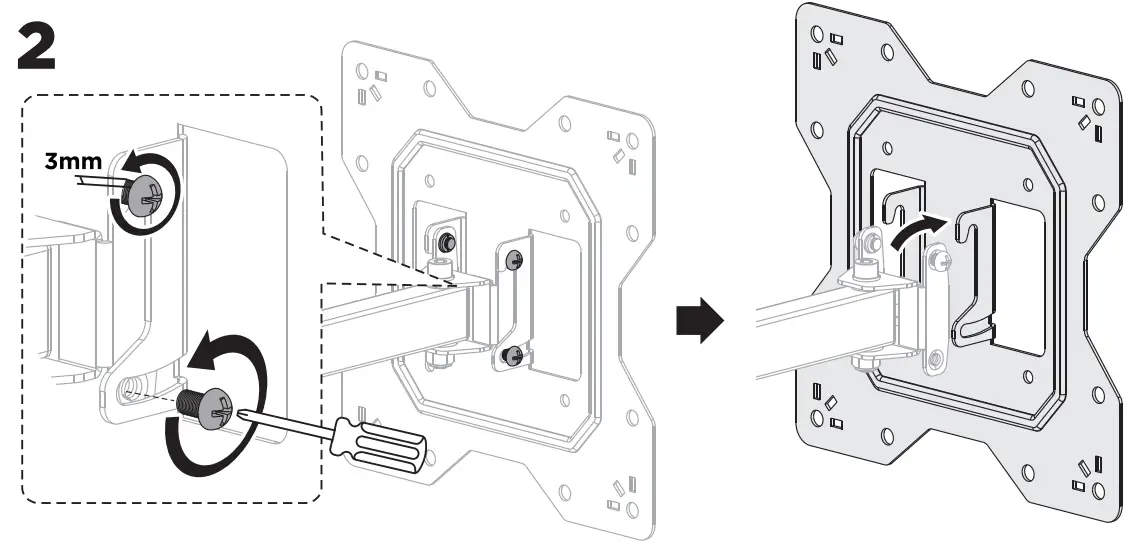 2

3mm