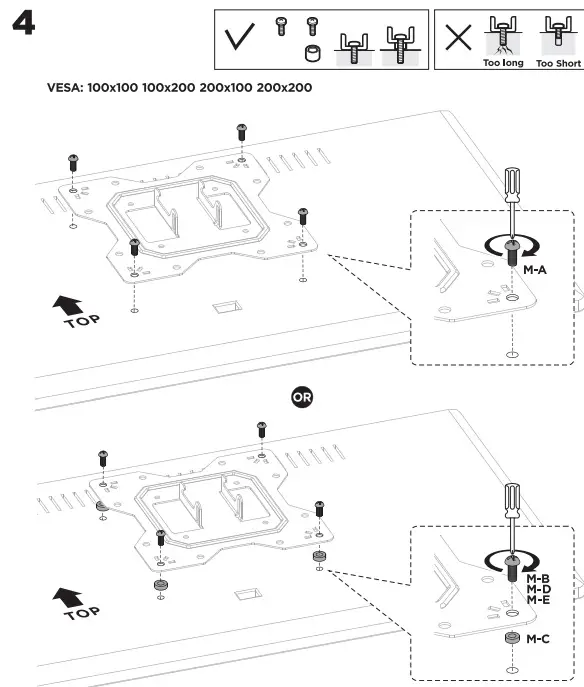 4

Too long
Too Short

VESA: 100x100 100x200 200x100 200x200

TOP

M-A

OR

TOP

M-B
M-D
M-E

M-C