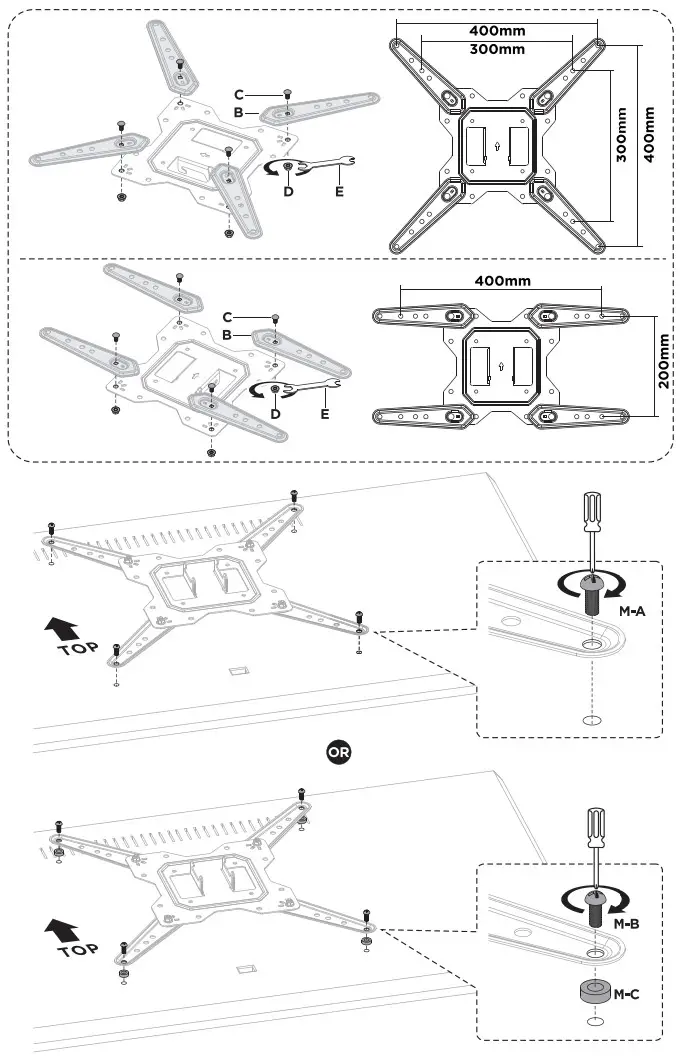 C
B
D
E

400mm
300mm
300mm
400mm

C
B
D
E

400mm
200mm

TOP

M-A

OR

TOP

M-B

M-C