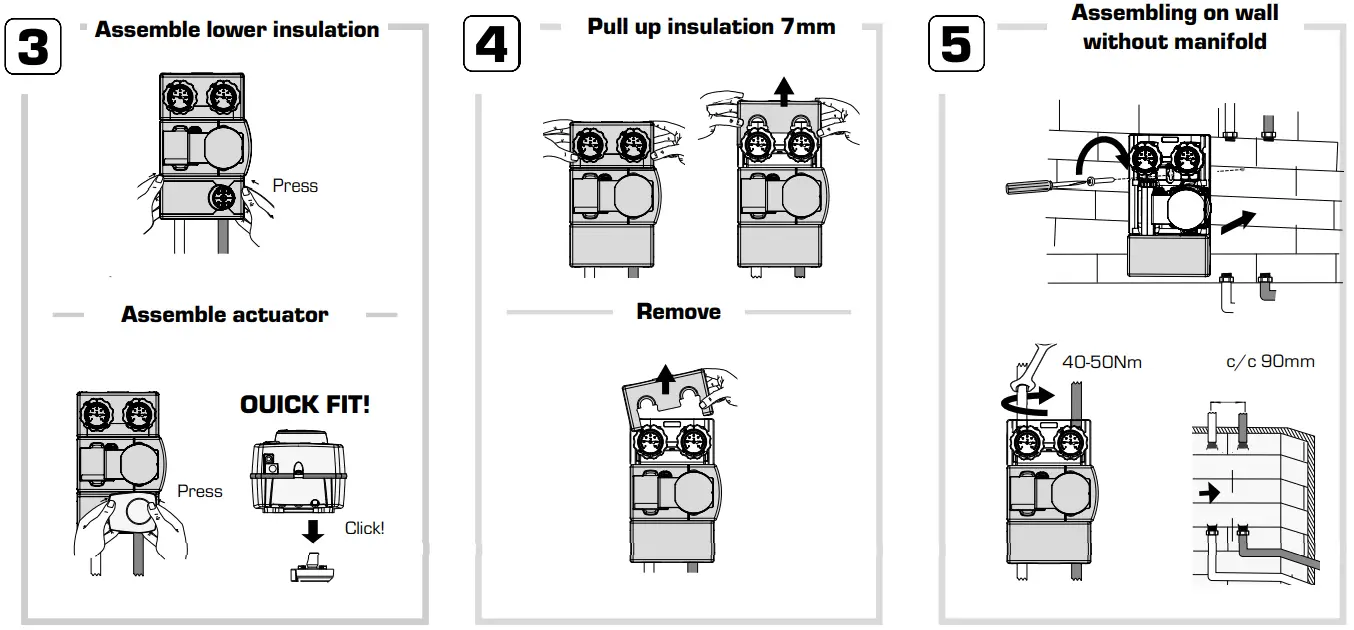 3

Assemble lower insulation

Press

Assemble actuator

QUICK FIT!

Press

Click!

4

Pull up insulation 7mm

Remove

5

Assembling on wall without manifold

40-50Nm

c/c 90mm