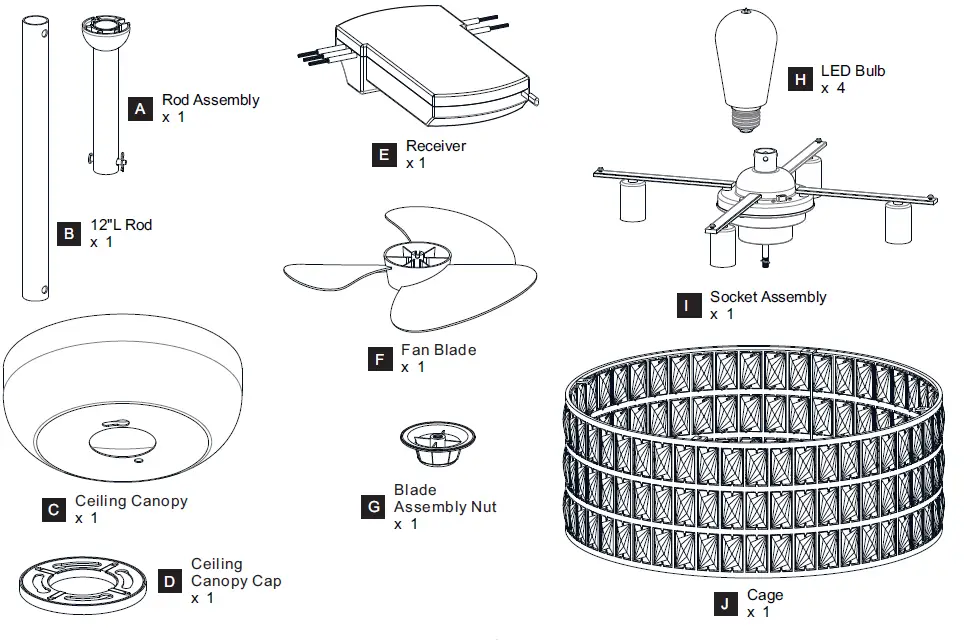 A Rod Assembly
x 1

B 12"L Rod
x 1

C Ceiling Canopy
x 1

D Ceiling Canopy Cap
x 1

E Receiver
x 1

F Fan Blade
x 1

G Blade Assembly Nut
x 1

H LED Bulb
x 4

I Socket Assembly
x 1

J Cage
x 1