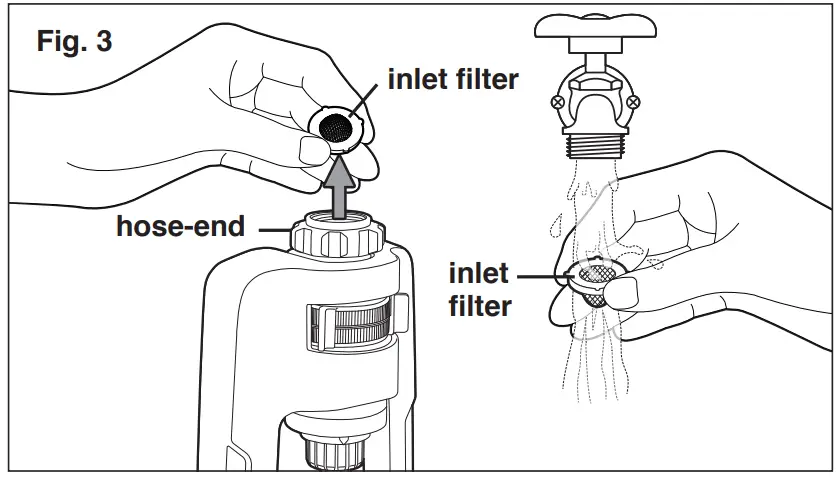 Fig. 3

inlet filter

hose-end

inlet filter