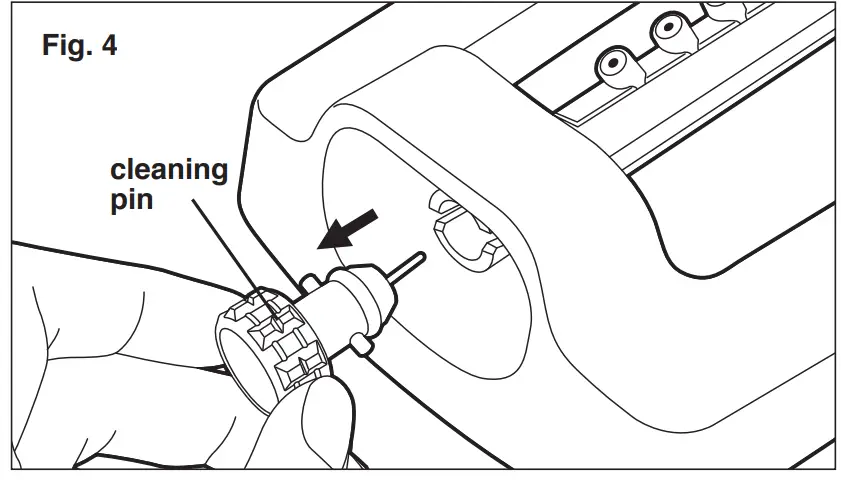 Fig. 4

cleaning pin