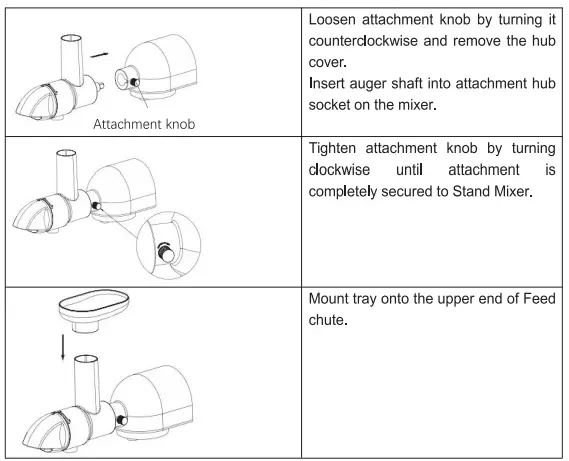 | | |
|---|---|
| Attachment knob | Loosen attachment knob by turning it counterclockwise and remove the hub cover. Insert auger shaft into attachment hub socket on the mixer. |
| | Tighten attachment knob by turning clockwise until attachment is completely secured to Stand Mixer. |
| | Mount tray onto the upper end of Feed chute. |