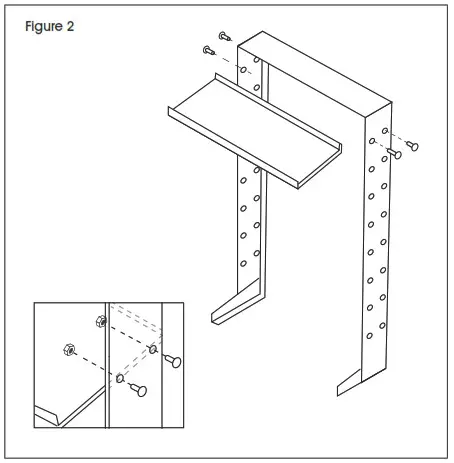 Figure 2