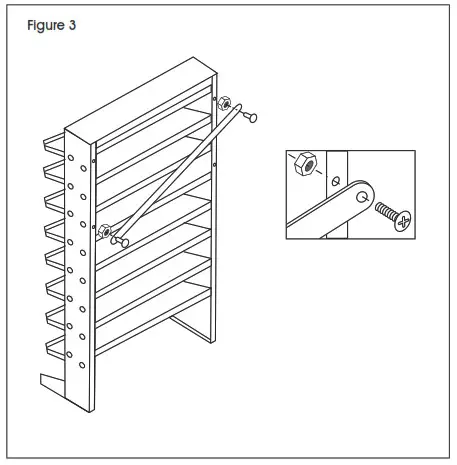 Figure 3