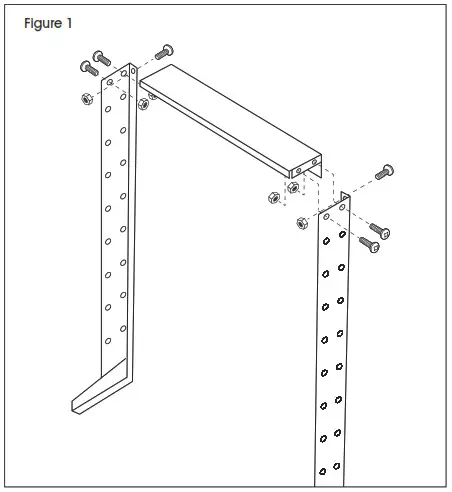 Figure 1