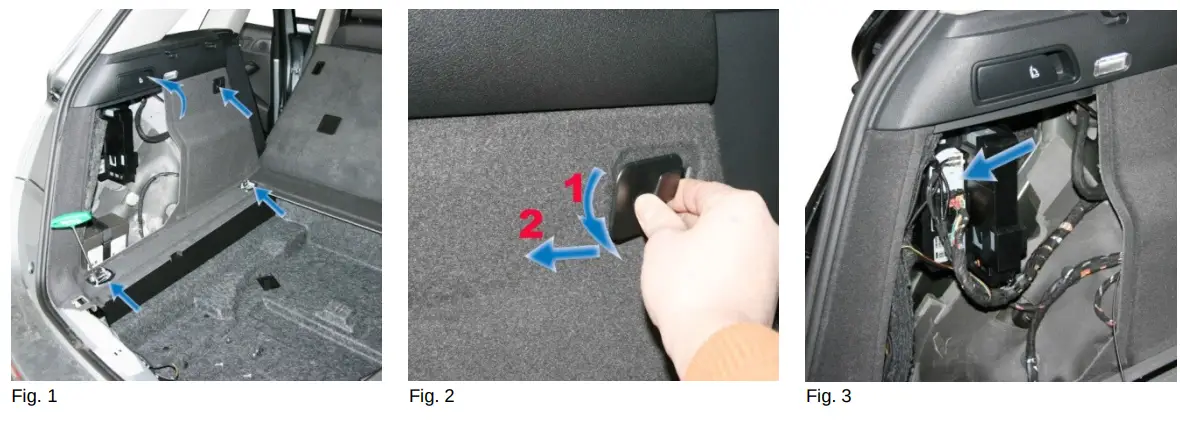 Fig. 1

1
2

Fig. 2

Fig. 3