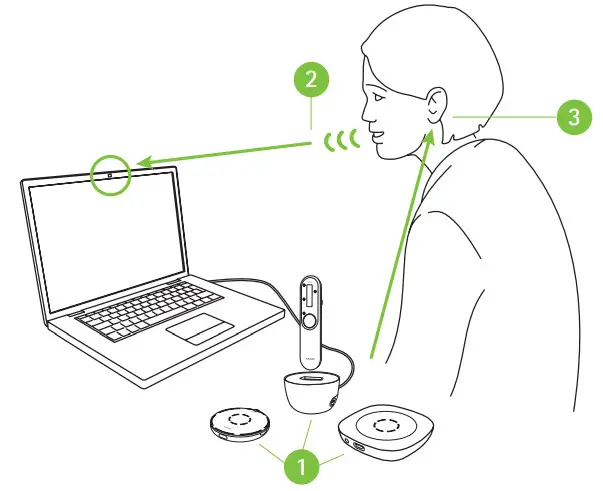 2

3

1