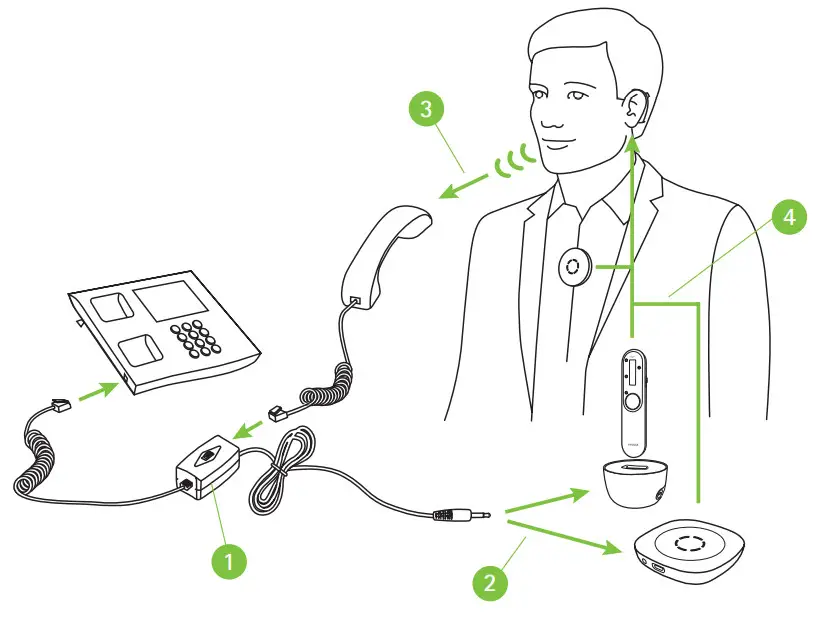 3

4

1

2