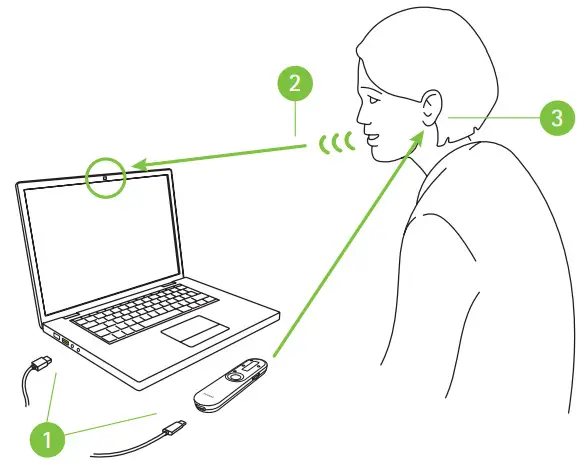 2

3

1