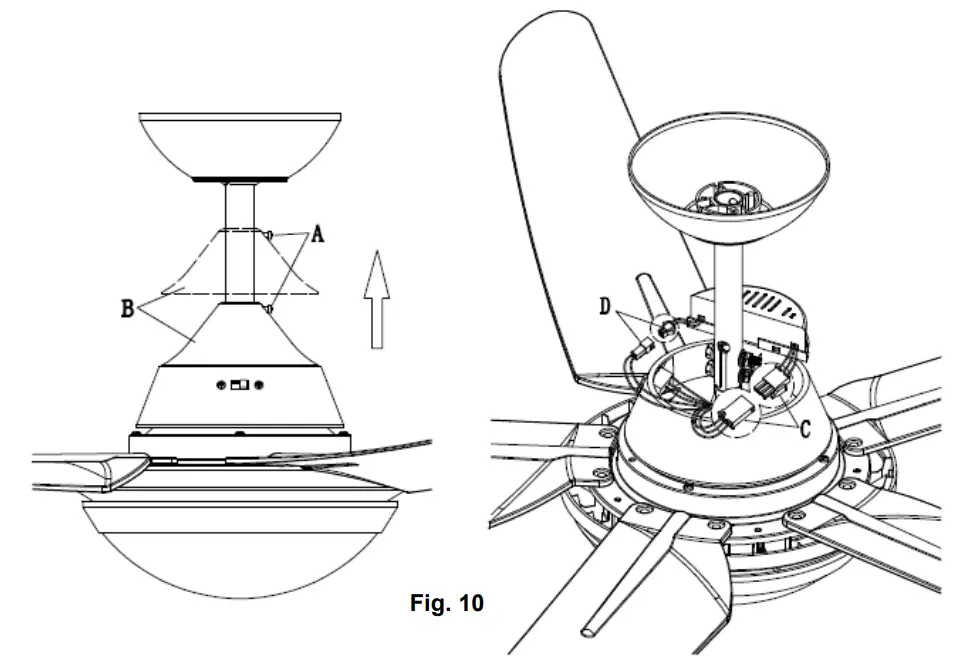 A
B
D
C
Fig. 10