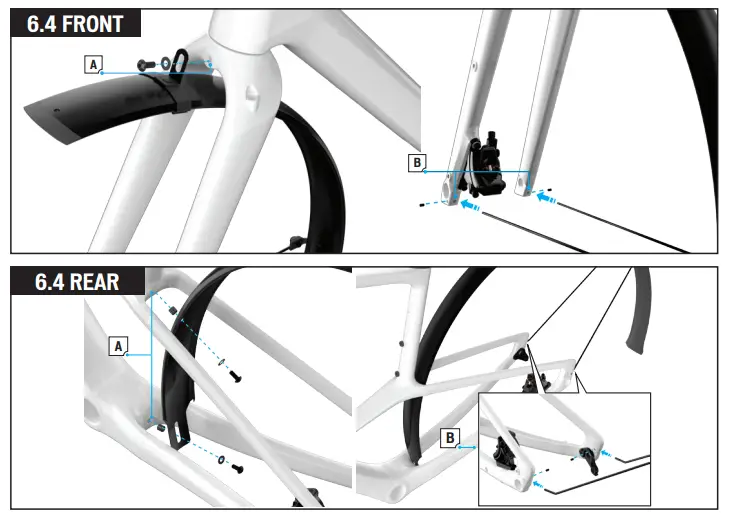 6.4 FRONT

A

B

6.4 REAR

A

B