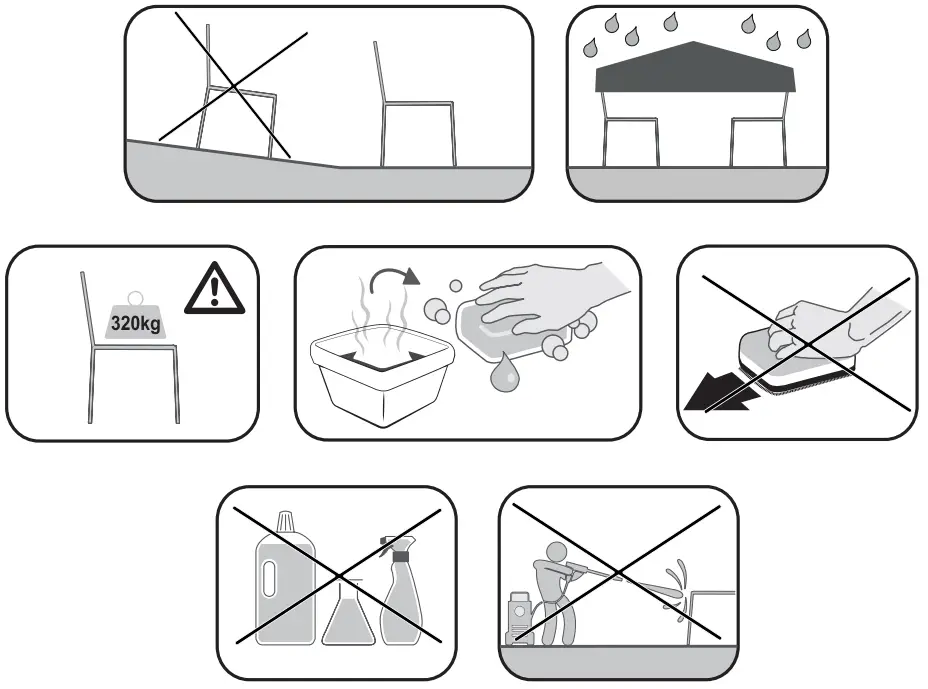 320kg