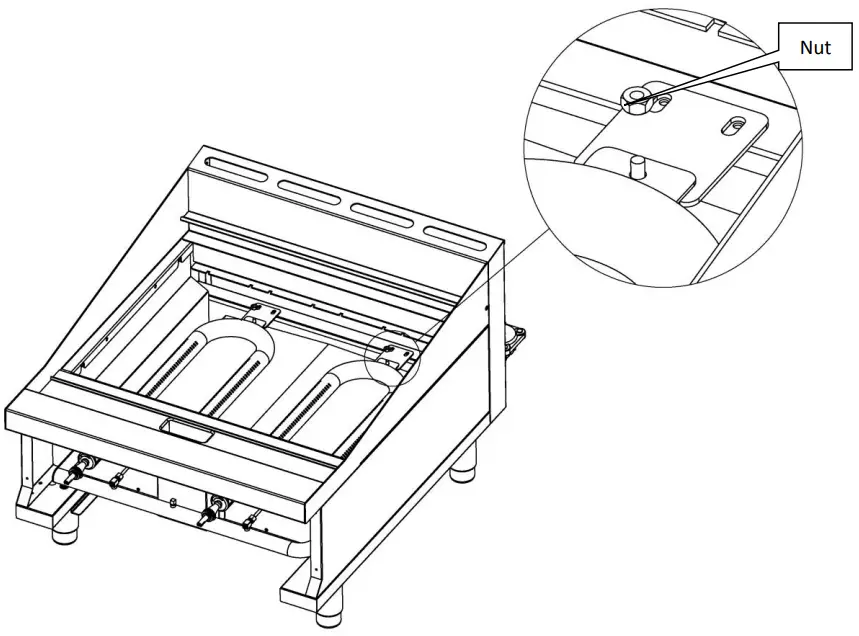 Nut