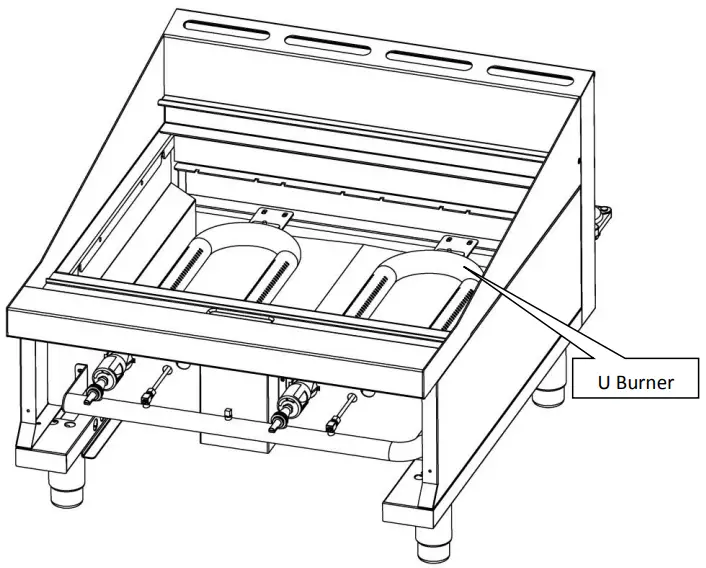 U Burner