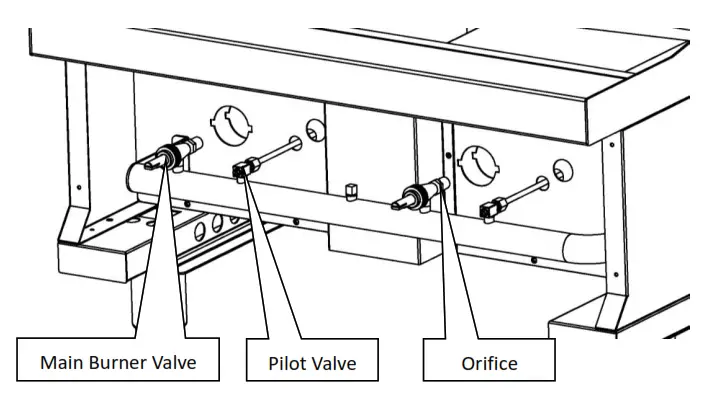 Main Burner Valve

Pilot Valve

Orifice