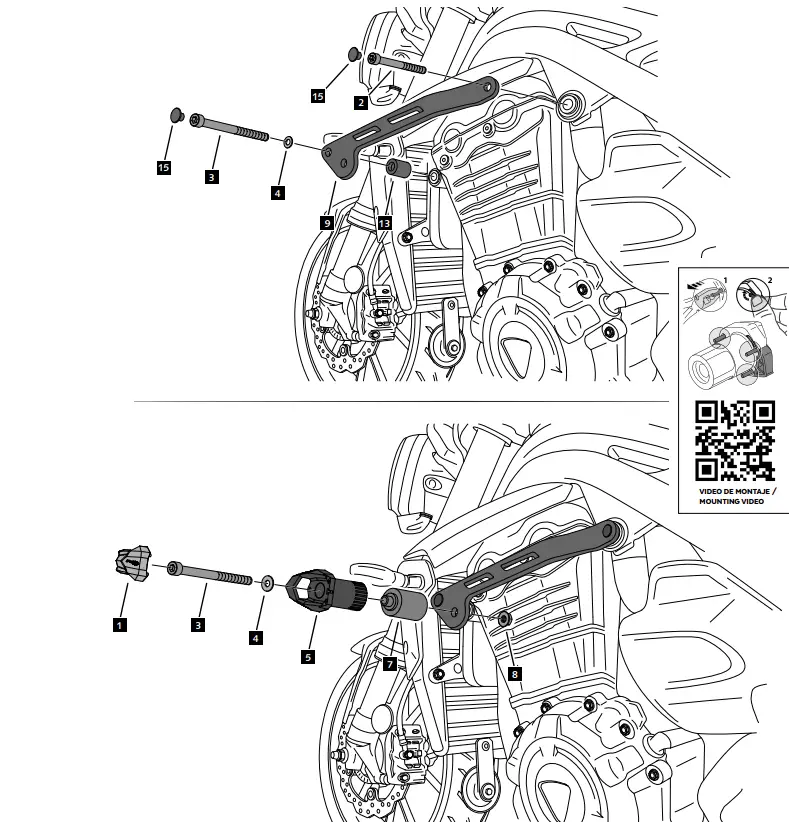 15
2
15
3
4
9
13
1
2
VIDEO DE MONTAJE / MOUNTING VIDEO
1
3
4
5
7
8